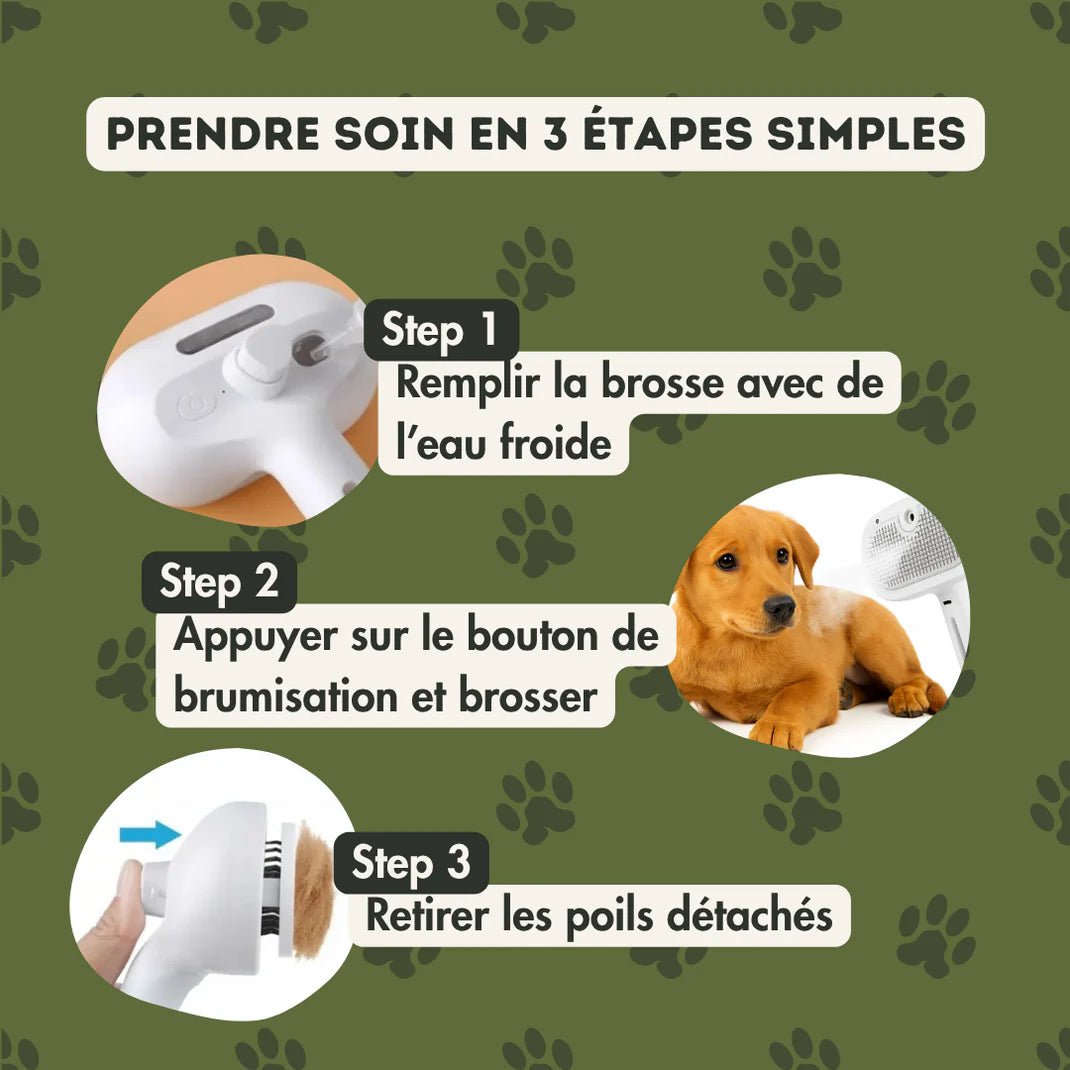 PRENDRE SOIN EN 3 ÉTAPES SIMPLES

Step 1
Remplir la brosse avec de l'eau froide

Step 2
Appuyer sur le bouton de brumisation et brosser

Step 3
Retirer les poils détachés