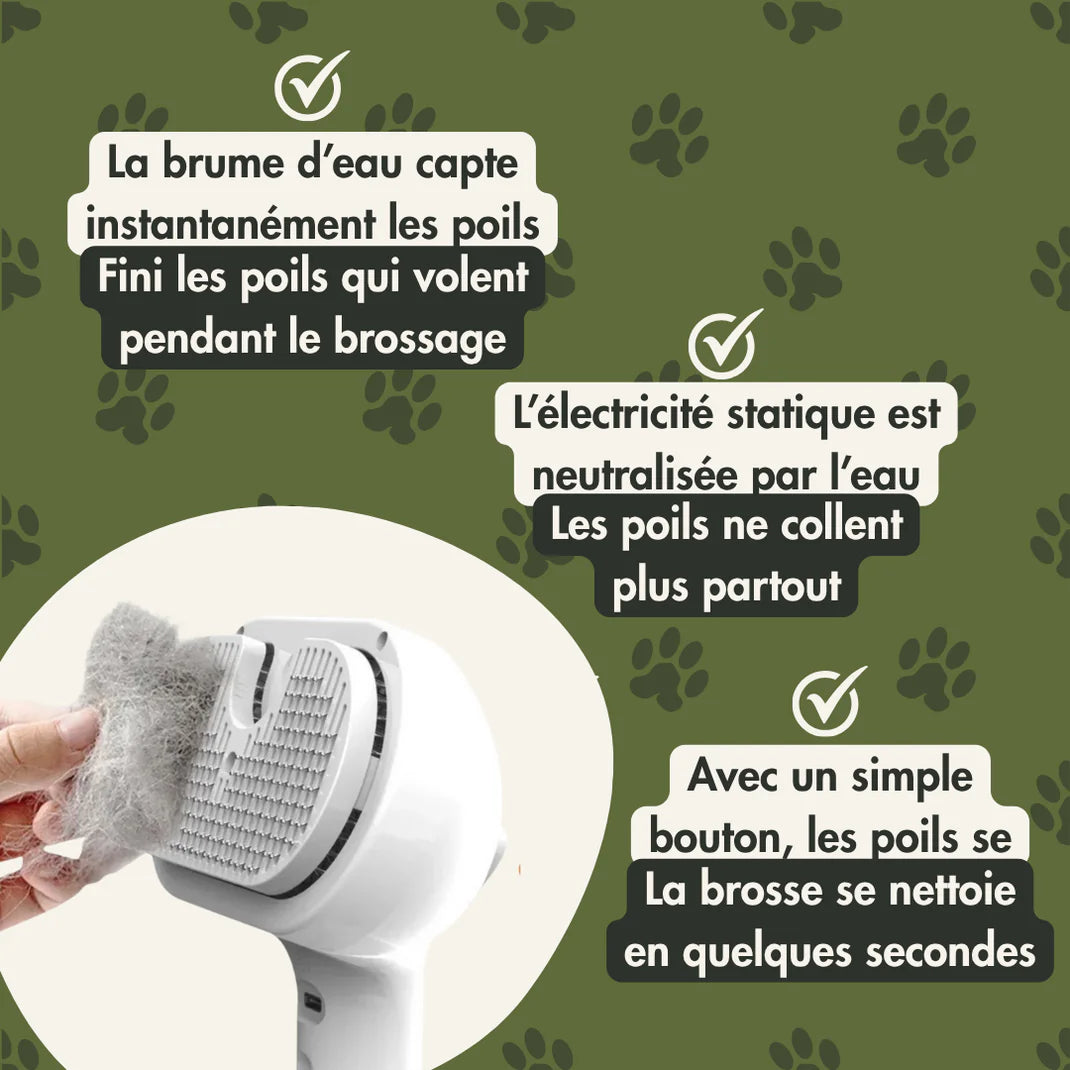 La brume d’eau capte instantanément les poils

Fini les poils qui volent pendant le brossage

L’électricité statique est neutralisée par l’eau

Les poils ne collent plus partout

Avec un simple bouton, les poils se

La brosse se nettoie en quelques secondes